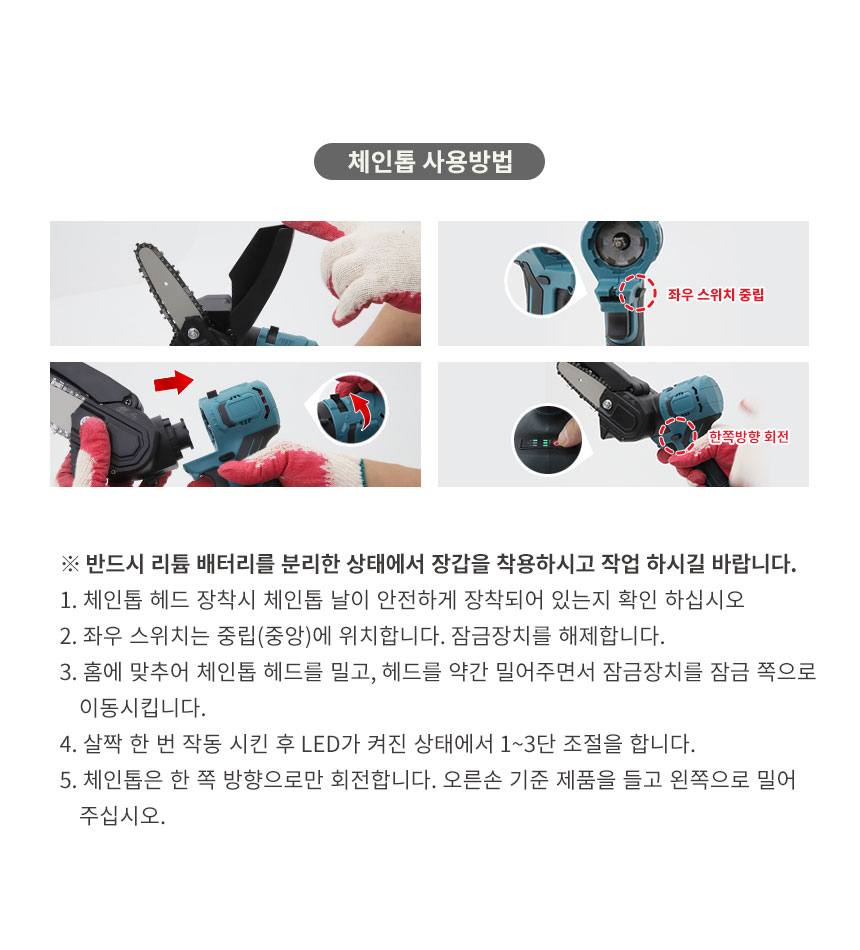 체인톱 사용방법

좌우 스위치 중립

한쪽방향 회전

※ 반드시 리튬 배터리를 분리한 상태에서 장갑을 착용하시고 작업 하시길 바랍니다.

1. 체인톱 헤드 장착시 체인톱 날이 안전하게 장착되어 있는지 확인 하십시오

2. 좌우 스위치는 중립(중앙)에 위치합니다. 잠금장치를 해제합니다.

3. 홈에 맞추어 체인톱 헤드를 밀고, 헤드를 약간 밀어주면서 잠금장치를 잠금 쪽으로 이동시킵니다.

4. 살짝 한 번 작동 시킨 후 LED가 켜진 상태에서 1~3단 조절을 합니다.

5. 체인톱은 한 쪽 방향으로만 회전합니다. 오른손 기준 제품을 들고 왼쪽으로 밀어 주십시오.