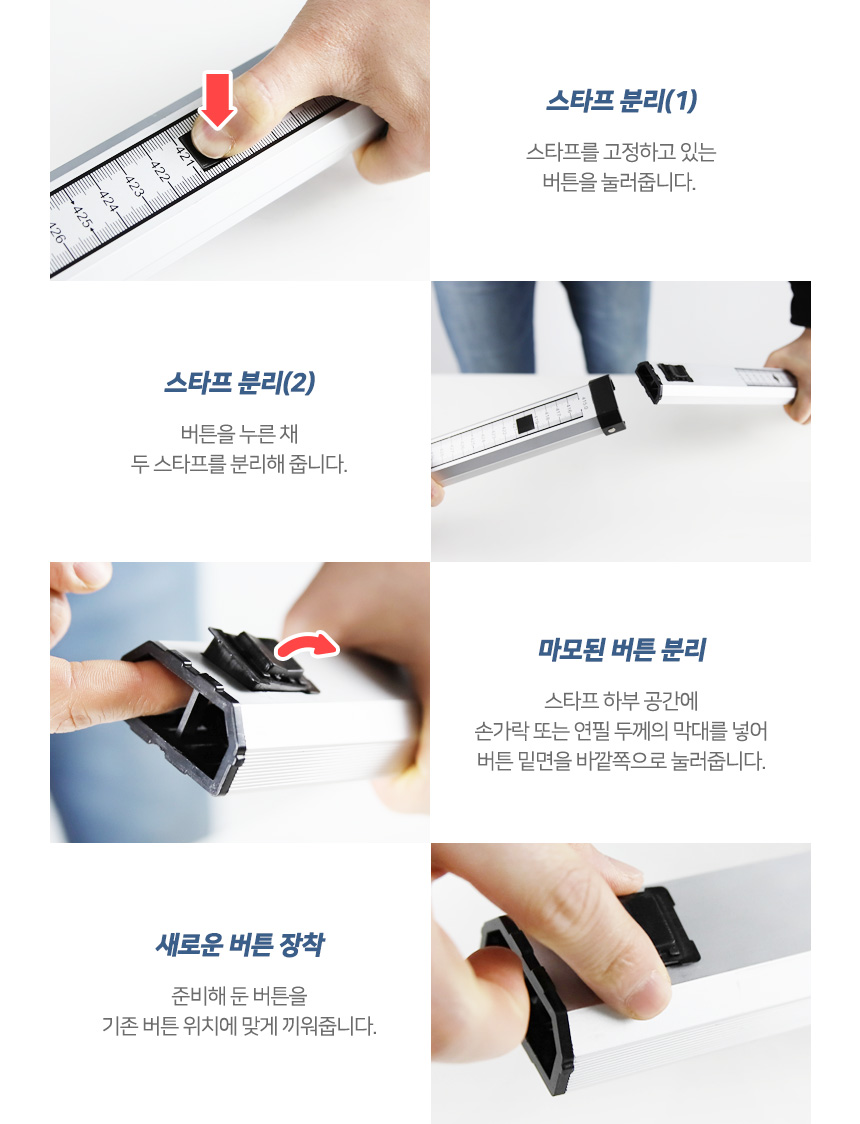 421
422
423
424
425
426

스타프 분리(1)

스타프를 고정하고 있는
버튼을 눌러줍니다.

스타프 분리(2)

버튼을 누른 채
두 스타프를 분리해 줍니다.

마모된 버튼 분리

스타프 하부 공간에
손가락 또는 연필 두께의 막대를 넣어
버튼 밑면을 바깥쪽으로 눌러줍니다.

새로운 버튼 장착

준비해 둔 버튼을
기존 버튼 위치에 맞게 끼워줍니다.