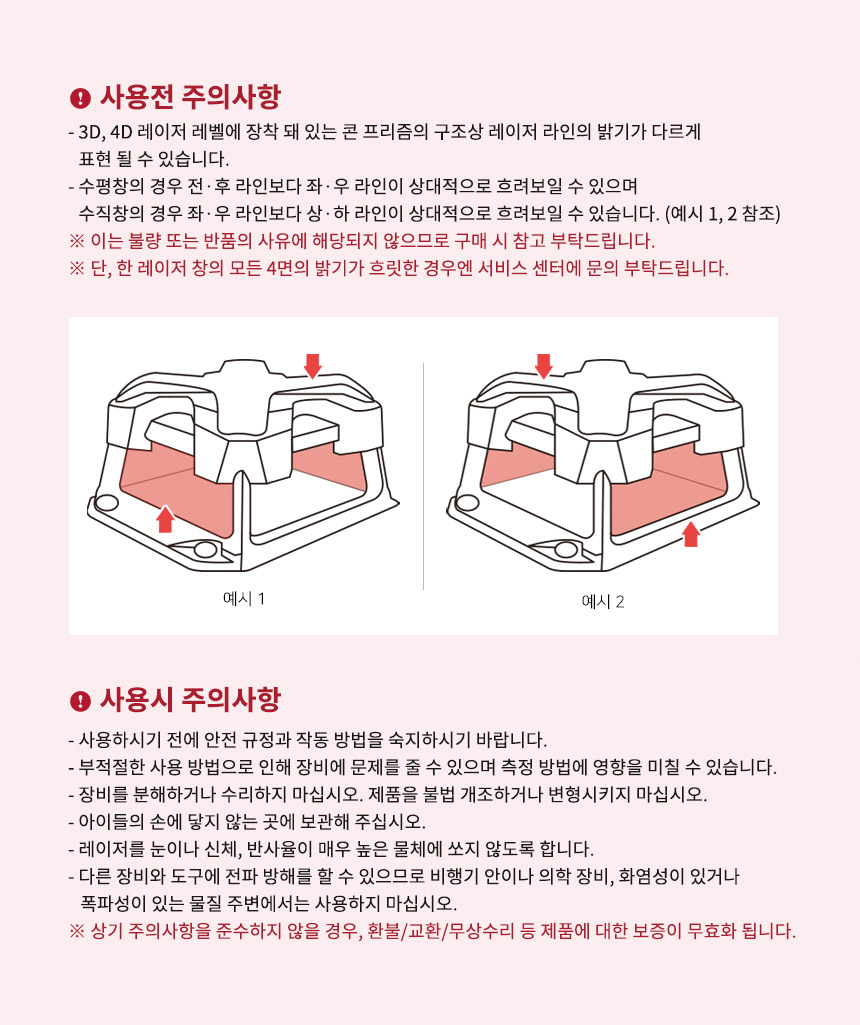 사용전 주의사항

- 3D, 4D 레이저 레벨에 장착 돼 있는 콘 프리즘의 구조상 레이저 라인의 밝기가 다르게 표현 될 수 있습니다.
- 수평창의 경우 전·후 라인보다 좌·우 라인이 상대적으로 흐려보일 수 있으며 수직창의 경우 좌·우 라인보다 상·하 라인이 상대적으로 흐려보일 수 있습니다. (예시 1, 2 참조)
※ 이는 불량 또는 반품의 사유에 해당되지 않으므로 구매 시 참고 부탁드립니다.
※ 단, 한 레이저 창의 모든 4면의 밝기가 흐릿한 경우엔 서비스 센터에 문의 부탁드립니다.

예시 1

예시 2

사용시 주의사항

- 사용하시기 전에 안전 규정과 작동 방법을 숙지하시기 바랍니다.
- 부적절한 사용 방법으로 인해 장비에 문제를 줄 수 있으며 측정 방법에 영향을 미칠 수 있습니다.
- 장비를 분해하거나 수리하지 마십시오. 제품을 불법 개조하거나 변형시키지 마십시오.
- 아이들의 손에 닿지 않는 곳에 보관해 주십시오.
- 레이저를 눈이나 신체, 반사율이 매우 높은 물체에 쏘지 않도록 합니다.
- 다른 장비와 도구에 전파 방해를 할 수 있으므로 비행기 안이나 의학 장비, 화염성이 있거나 폭파성이 있는 물질 주변에서는 사용하지 마십시오.
※ 상기 주의사항을 준수하지 않을 경우, 환불/교환/무상수리 등 제품에 대한 보증이 무효화 됩니다.