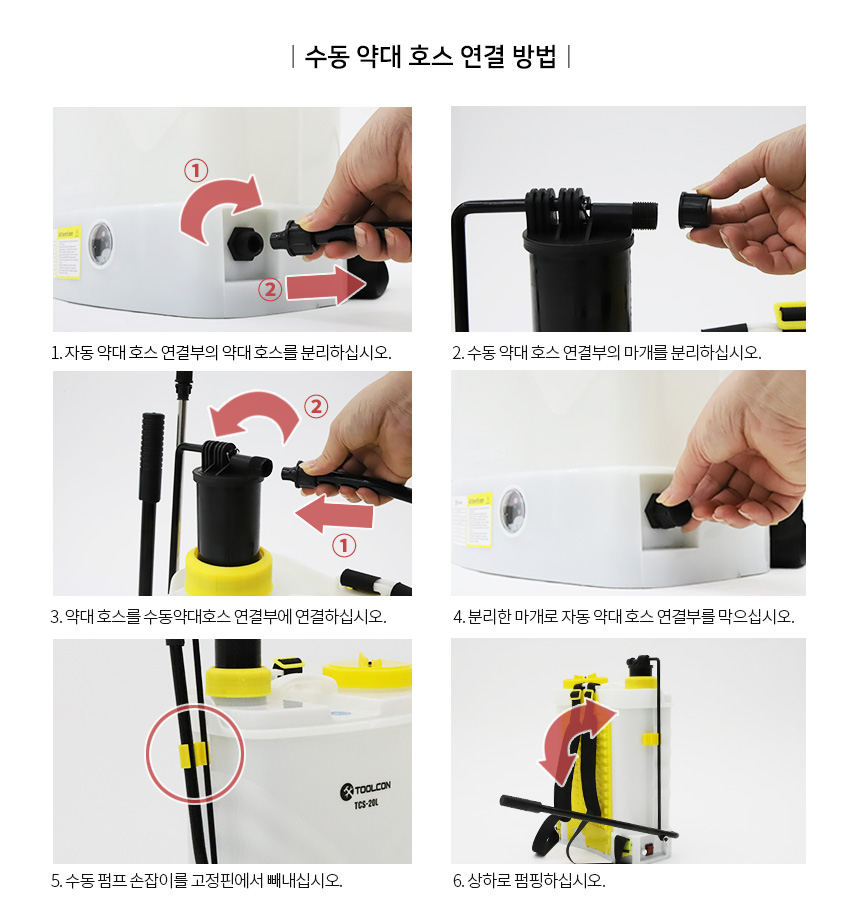 | 수동 약대 호스 연결 방법 |

①

②

1. 자동 약대 호스 연결부의 약대 호스를 분리하십시오.

2. 수동 약대 호스 연결부의 마개를 분리하십시오.

②

①

3. 약대 호스를 수동약대호스 연결부에 연결하십시오.

4. 분리한 마개로 자동 약대 호스 연결부를 막으십시오.

TOOLCON
TCS-20L

5. 수동 펌프 손잡이를 고정핀에서 빼내십시오.

6. 상하로 펌핑하십시오.